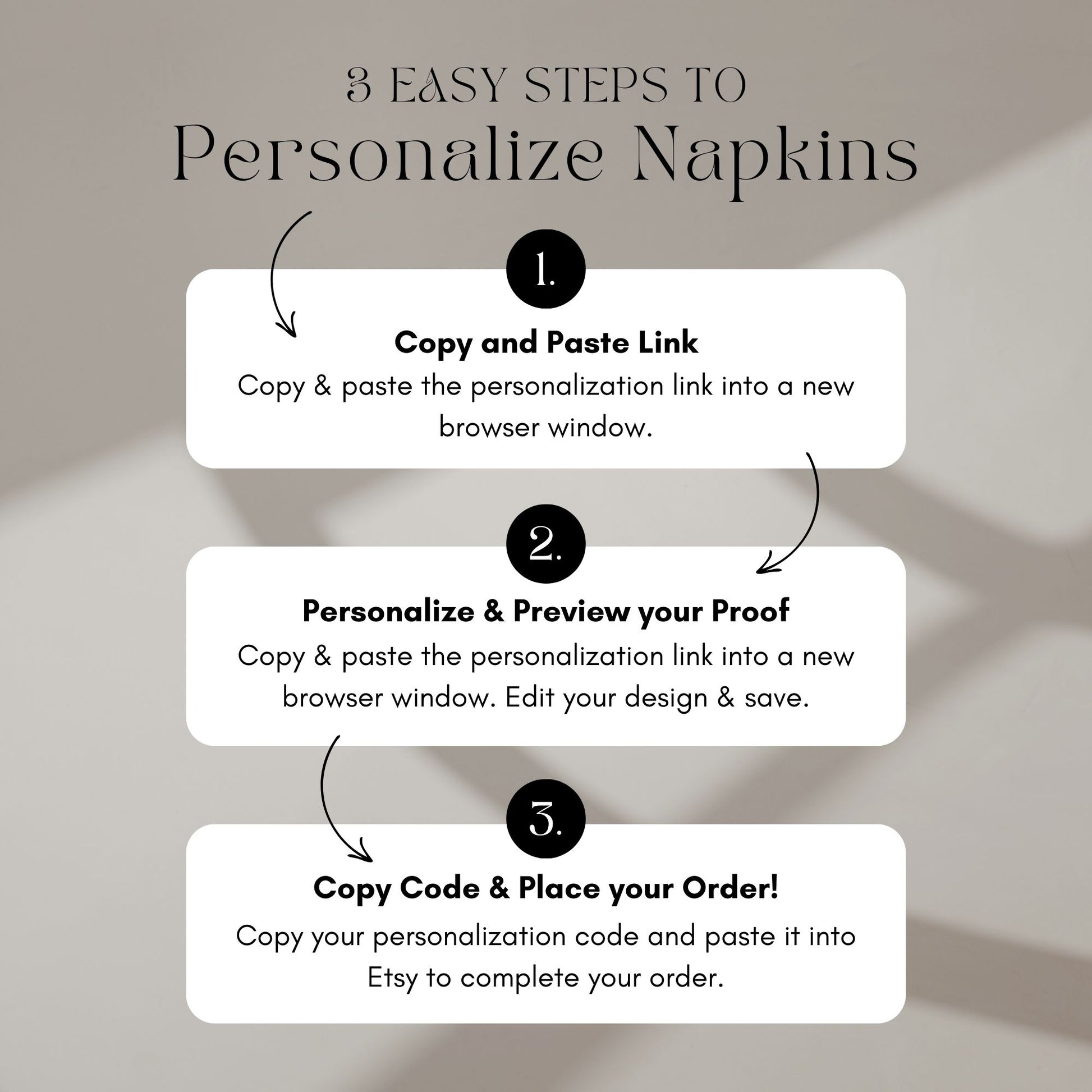 3 EASY STEPS TO
Personalize Napkins

1.

Copy and Paste Link
Copy & paste the personalization link into a new browser window.

2.

Personalize & Preview your Proof
Copy & paste the personalization link into a new browser window. Edit your design & save.

3.

Copy Code & Place your Order!
Copy your personalization code and paste it into Etsy to complete your order.