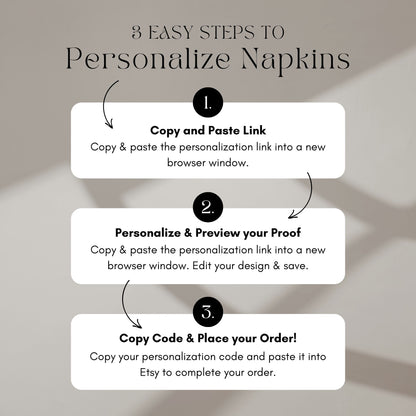 3 EASY STEPS TO
Personalize Napkins

1.
Copy and Paste Link
Copy & paste the personalization link into a new browser window.

2.
Personalize & Preview your Proof
Copy & paste the personalization link into a new browser window. Edit your design & save.

3.
Copy Code & Place your Order!
Copy your personalization code and paste it into Etsy to complete your order.